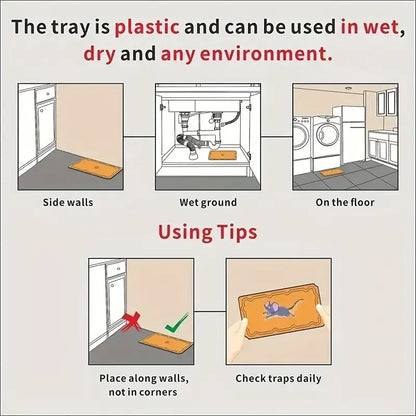 The tray is plastic and can be used in wet, dry and any environment.

Side walls

Wet ground

On the floor

Using Tips

Place along walls, not in corners

Check traps daily