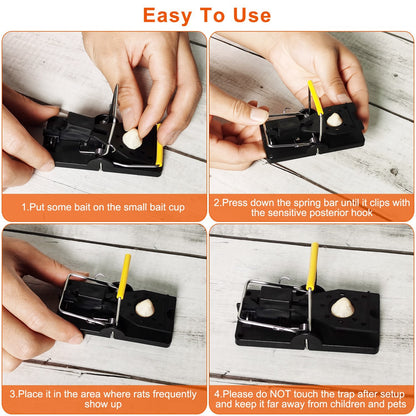 Easy To Use

1.Put some bait on the small bait cup

2.Press down the spring bar until it clips with the sensitive posterior hook

3.Place it in the area where rats frequently show up

4.Please do NOT touch the trap after setup and keep it far away from children and pets