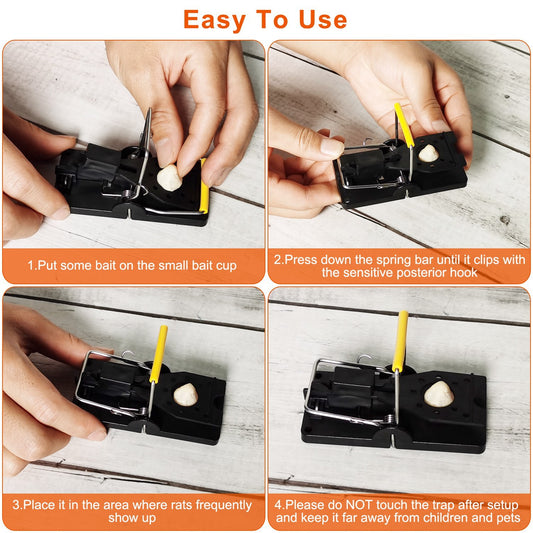 Easy To Use

1.Put some bait on the small bait cup

2.Press down the spring bar until it clips with the sensitive posterior hook

3.Place it in the area where rats frequently show up

4.Please do NOT touch the trap after setup and keep it far away from children and pets